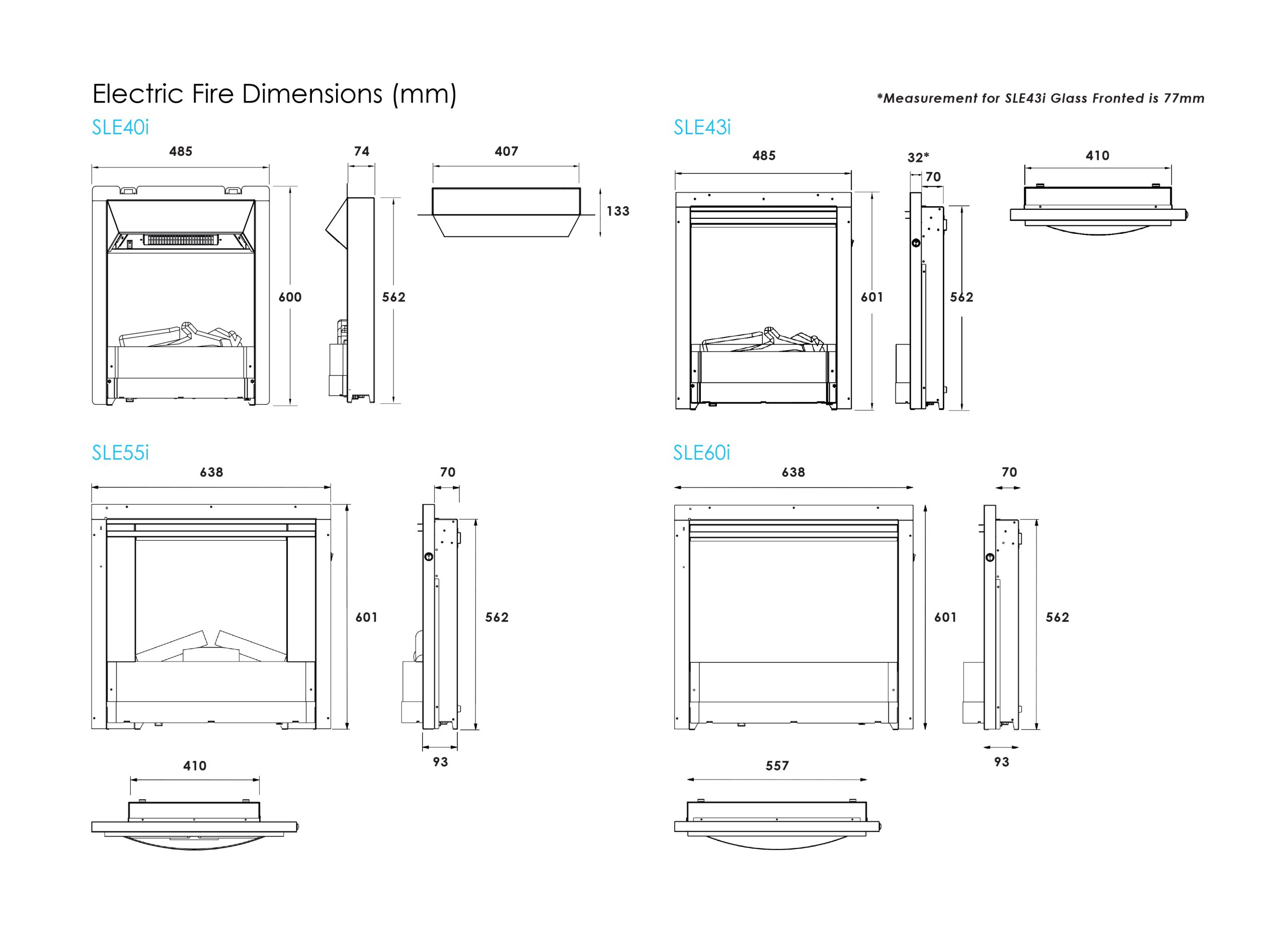 Electric Fire Dimensions (mm)

*Measurement for SLE43i Glass Fronted is 77mm

SLE40i

485

74

407

133

600

562

SLE43i

485

32*

70

410

601

562

SLE55i

638

70

601

562

93

410

SLE60i

638

70

601

562

93

557